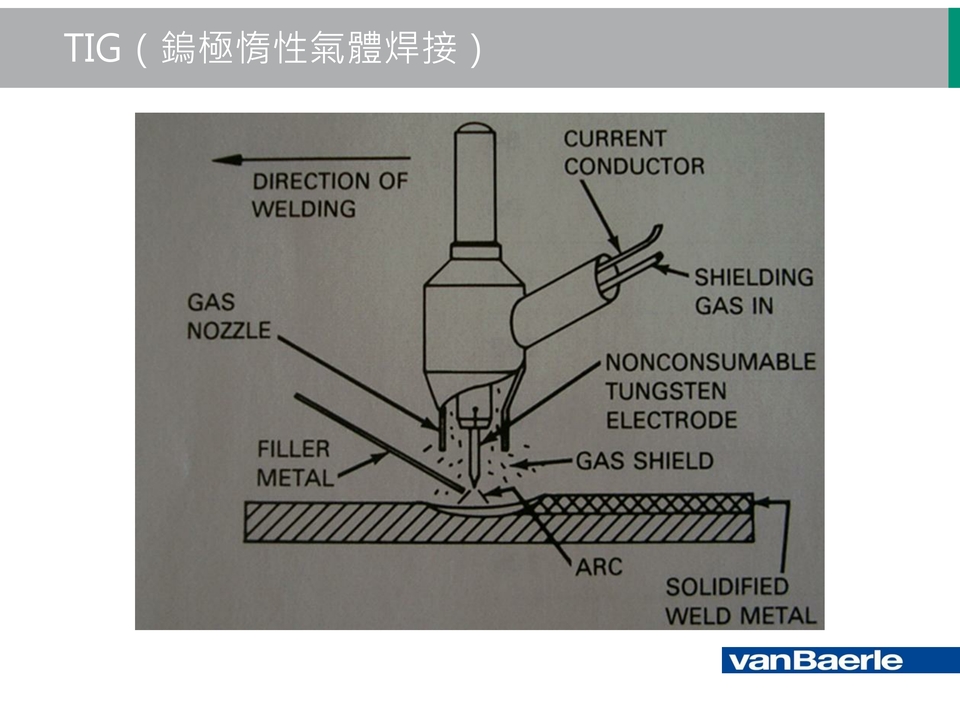 TIG（鎢極惰性氣體焊接）

DIRECTION OF WELDING

CURRENT CONDUCTOR

SHIELDING GAS IN

GAS NOZZLE

NONCONSUMABLE TUNGSTEN ELECTRODE

FILLER METAL

GAS SHIELD

ARC

SOLIDIFIED WELD METAL

vanBaerle